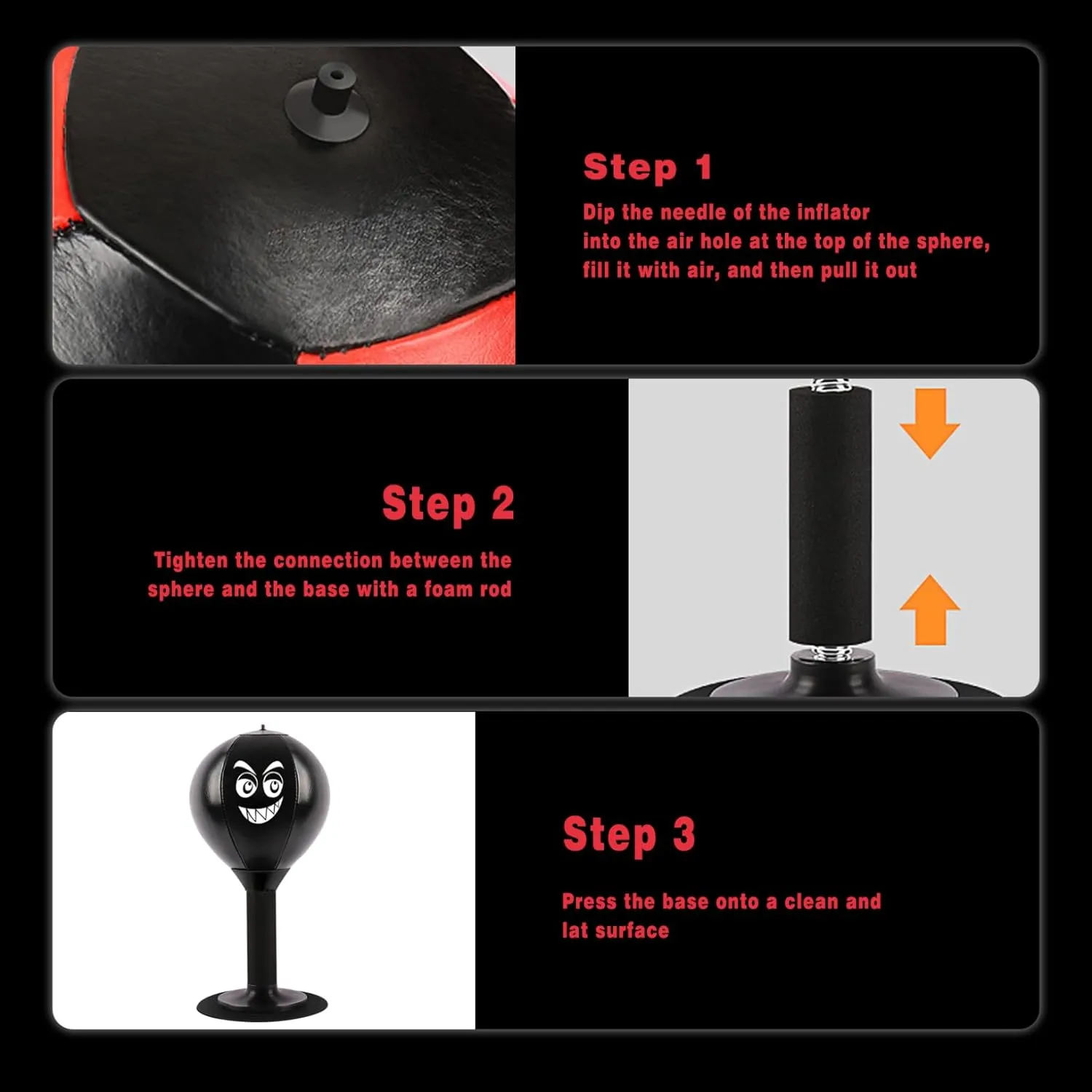 Step 1

Dip the needle of the inflator into the air hole at the top of the sphere, fill it with air, and then pull it out

Step 2

Tighten the connection between the sphere and the base with a foam rod

Step 3

Press the base onto a clean and lat surface